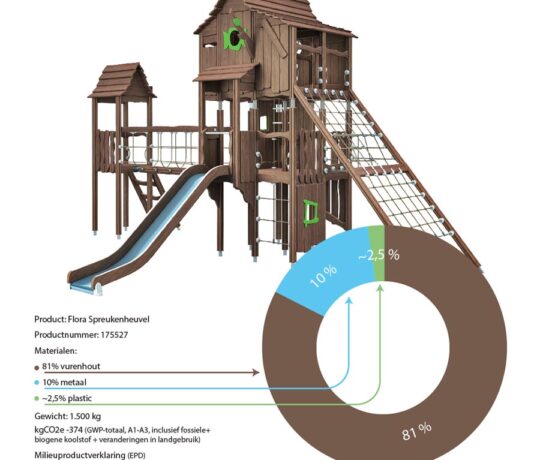 ~2,5 %

10 %

81 %

Product: Flora Spreukenheuvel

Productnummer: 175527

Materialen:

81% vurenhout

10% metaal

~2,5% plastic

Gewicht: 1.500 kg

kgCO2e -374 (GWP-totaal, A1-A3, inclusief fossiele+ biogene koolstof + veranderingen in landgebruik)

Milieuproductverklaring (EPD)