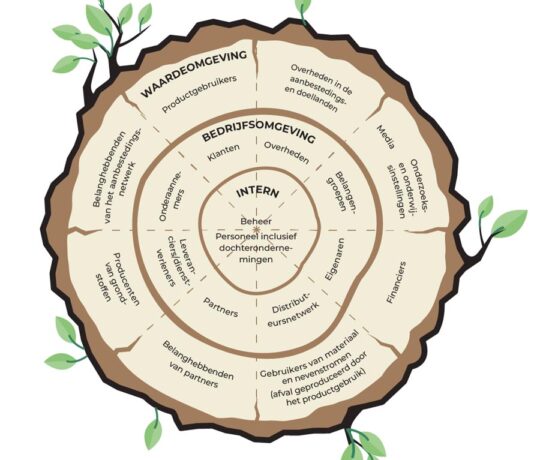 WAARDEOMGEVING

Productgebruikers

Overheden in de aanbestedings- en doellanden

Media

Onderzoeks- en onderwijsinstellingen

Financiers

Gebruikers van materiaal en nevenstromen (afval geproduceerd door het productgebruik)

Belanghebbenden van partners

Producenten van grondstoffen

Belanghebbenden van het aanbestedingsnetwerk

BEDRIJFSOMGEVING

Klanten

Overheden

Belangengroepen

Eigenaren

Distributeursnetwerk

Partners

Leveranciers/dienstverleners

Onderaannemers

INTERN

Beheer

Personeel inclusief dochterondernemingen