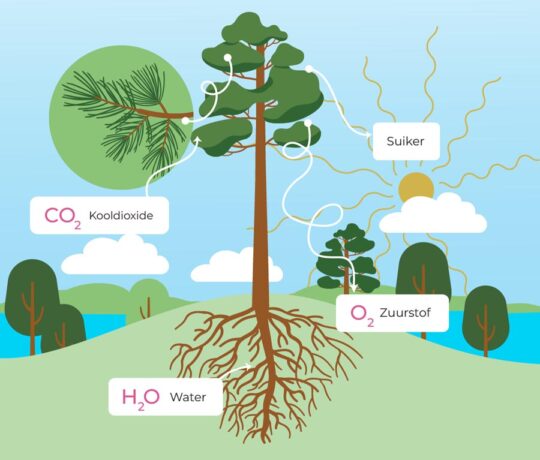 Suiker

$CO_2$ Kooldioxide

$O_2$ Zuurstof

$H_2O$ Water